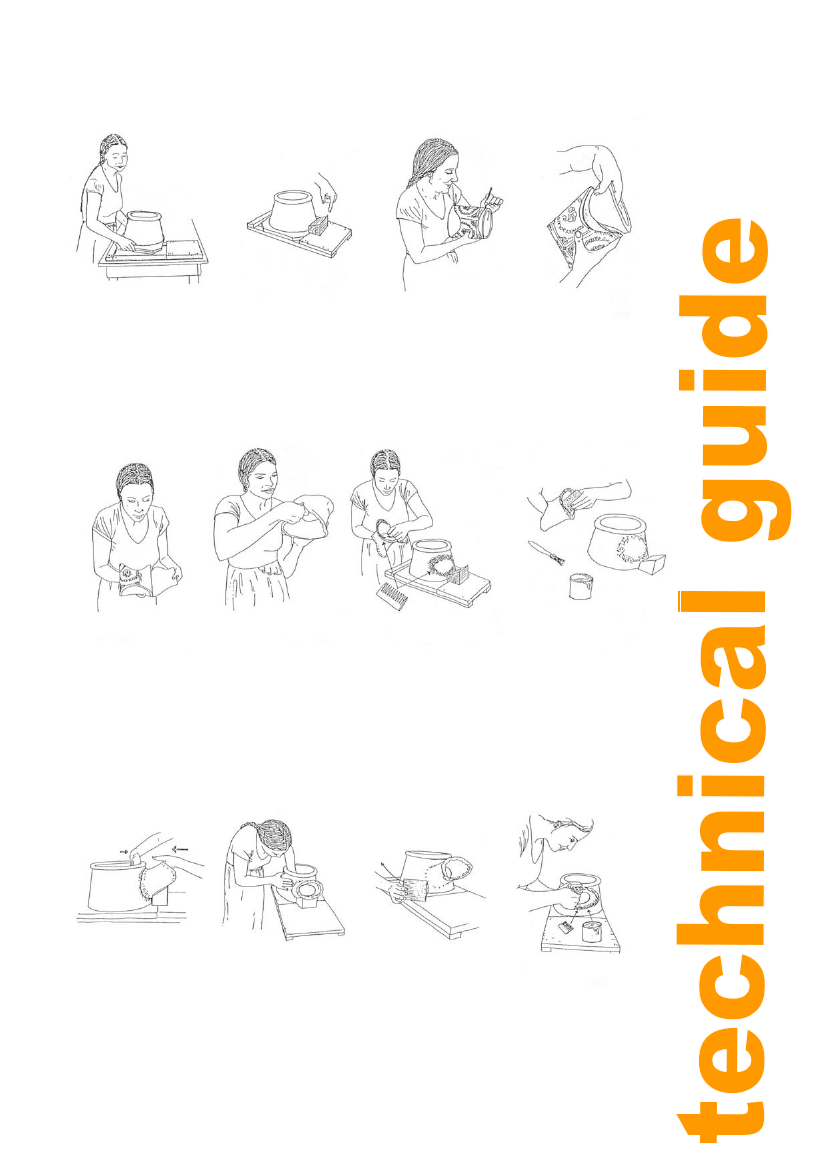 technical guide